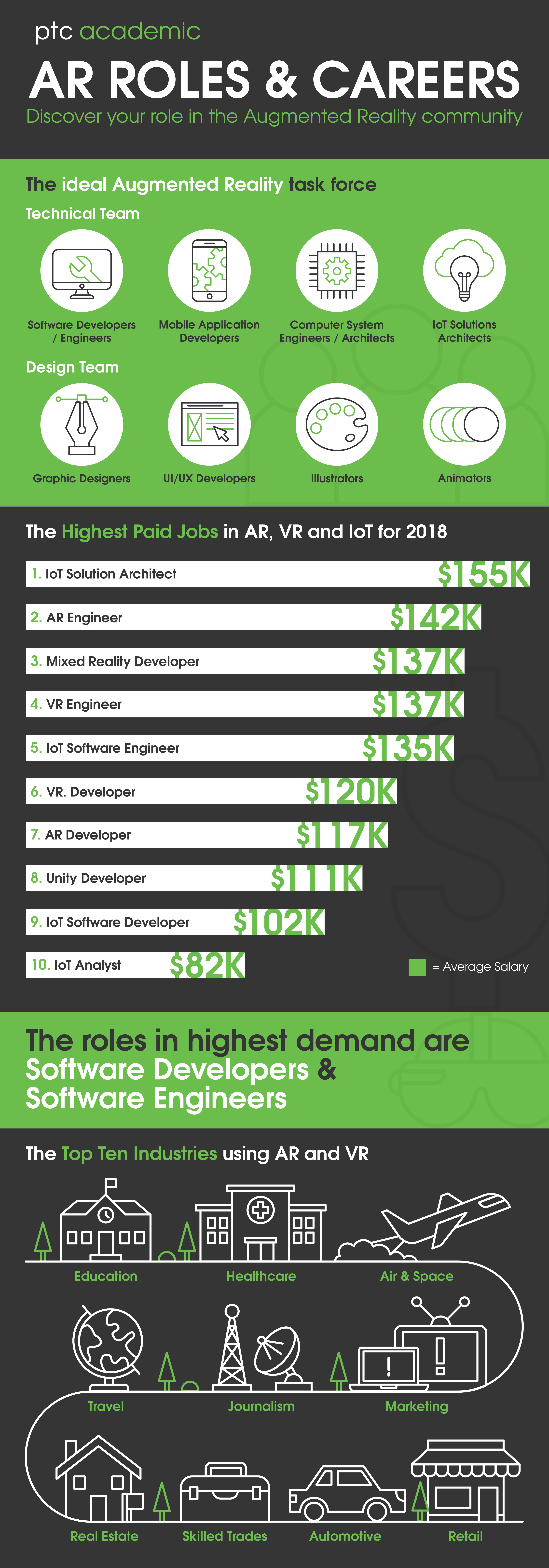 ptc academic

AR ROLES & CAREERS

Discover your role in the Augmented Reality community

The ideal Augmented Reality task force

Technical Team

Software Developers / Engineers

Mobile Application Developers

Computer System Engineers / Architects

IoT Solutions Architects

Design Team

Graphic Designers

UI/UX Developers

Illustrators

Animators

The Highest Paid Jobs in AR, VR and IoT for 2018

1. IoT Solution Architect $155K

2. AR Engineer $142K

3. Mixed Reality Developer $137K

4. VR Engineer $137K

5. IoT Software Engineer $135K

6. VR. Developer $120K

7. AR Developer $117K

8. Unity Developer $111K

9. IoT Software Developer $102K

10. IoT Analyst $82K

= Average Salary

The roles in highest demand are Software Developers & Software Engineers

The Top Ten Industries using AR and VR

Education

Healthcare

Air & Space

Travel

Journalism

Marketing

Real Estate

Skilled Trades

Automotive

Retail